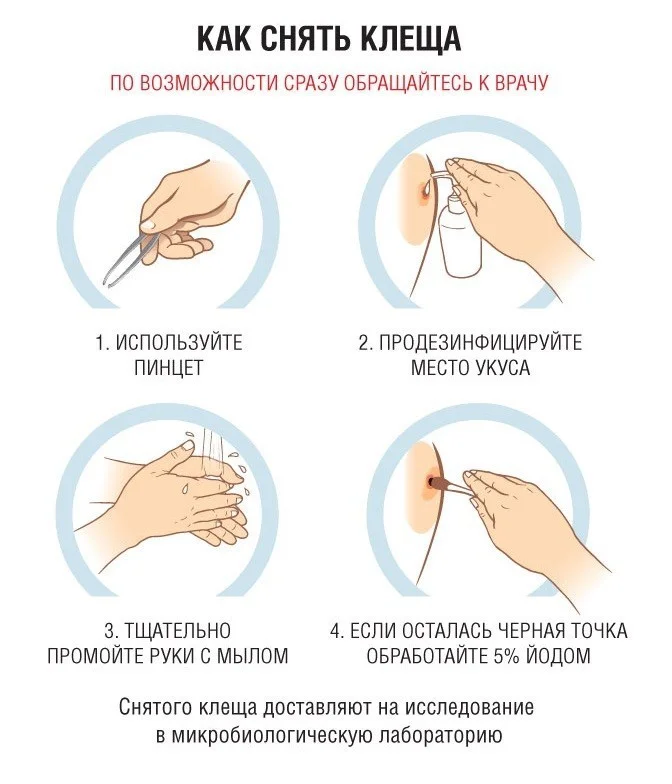 КАК СНЯТЬ КЛЕЩА

ПО ВОЗМОЖНОСТИ СРАЗУ ОБРАЩАЙТЕСЬ К ВРАЧУ

1. ИСПОЛЬЗУЙТЕ ПИНЦЕТ

2. ПРОДЕЗИНФИЦИРУЙТЕ МЕСТО УКУСА

3. ТЩАТЕЛЬНО ПРОМОЙТЕ РУКИ С МЫЛОМ

4. ЕСЛИ ОСТАЛАСЬ ЧЕРНАЯ ТОЧКА ОБРАБОТАЙТЕ 5% ЙОДОМ

Снятого клеща доставляют на исследование в микробиологическую лабораторию